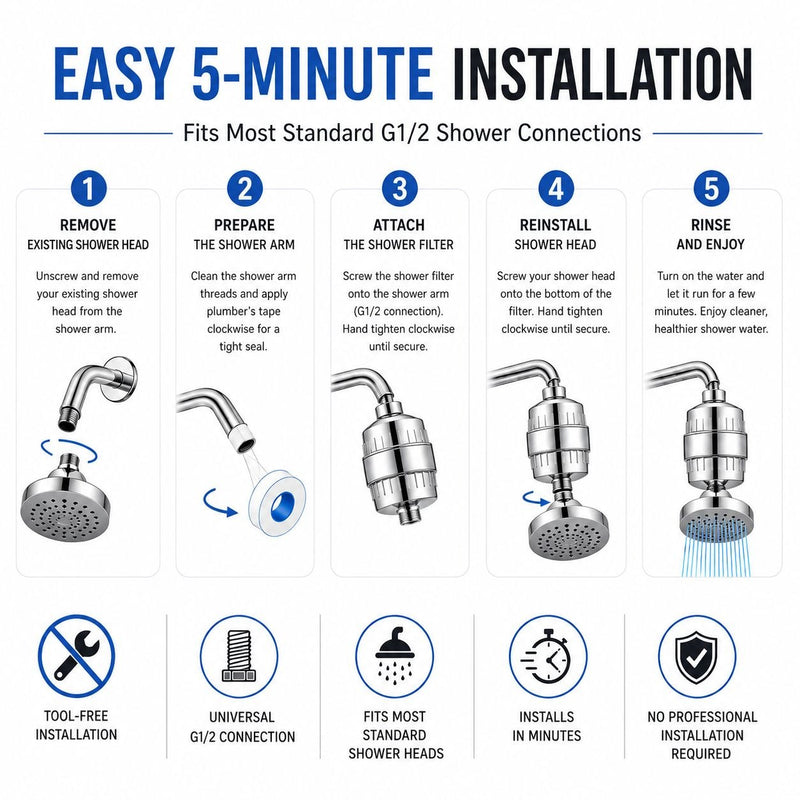 EASY 5-MINUTE INSTALLATION

Fits Most Standard G1/2 Shower Connections

1

REMOVE
EXISTING SHOWER HEAD

Unscrew and remove your existing shower head from the shower arm.

2

PREPARE
THE SHOWER ARM

Clean the shower arm threads and apply plumber's tape clockwise for a tight seal.

3

ATTACH
THE SHOWER FILTER

Screw the shower filter onto the shower arm (G1/2 connection). Hand tighten clockwise until secure.

4

REINSTALL
SHOWER HEAD

Screw your shower head onto the bottom of the filter. Hand tighten clockwise until secure.

5

RINSE
AND ENJOY

Turn on the water and let it run for a few minutes. Enjoy cleaner, healthier shower water.

TOOL-FREE
INSTALLATION

UNIVERSAL
G1/2 CONNECTION

FITS MOST
STANDARD
SHOWER HEADS

INSTALLS
IN MINUTES

NO PROFESSIONAL
INSTALLATION
REQUIRED